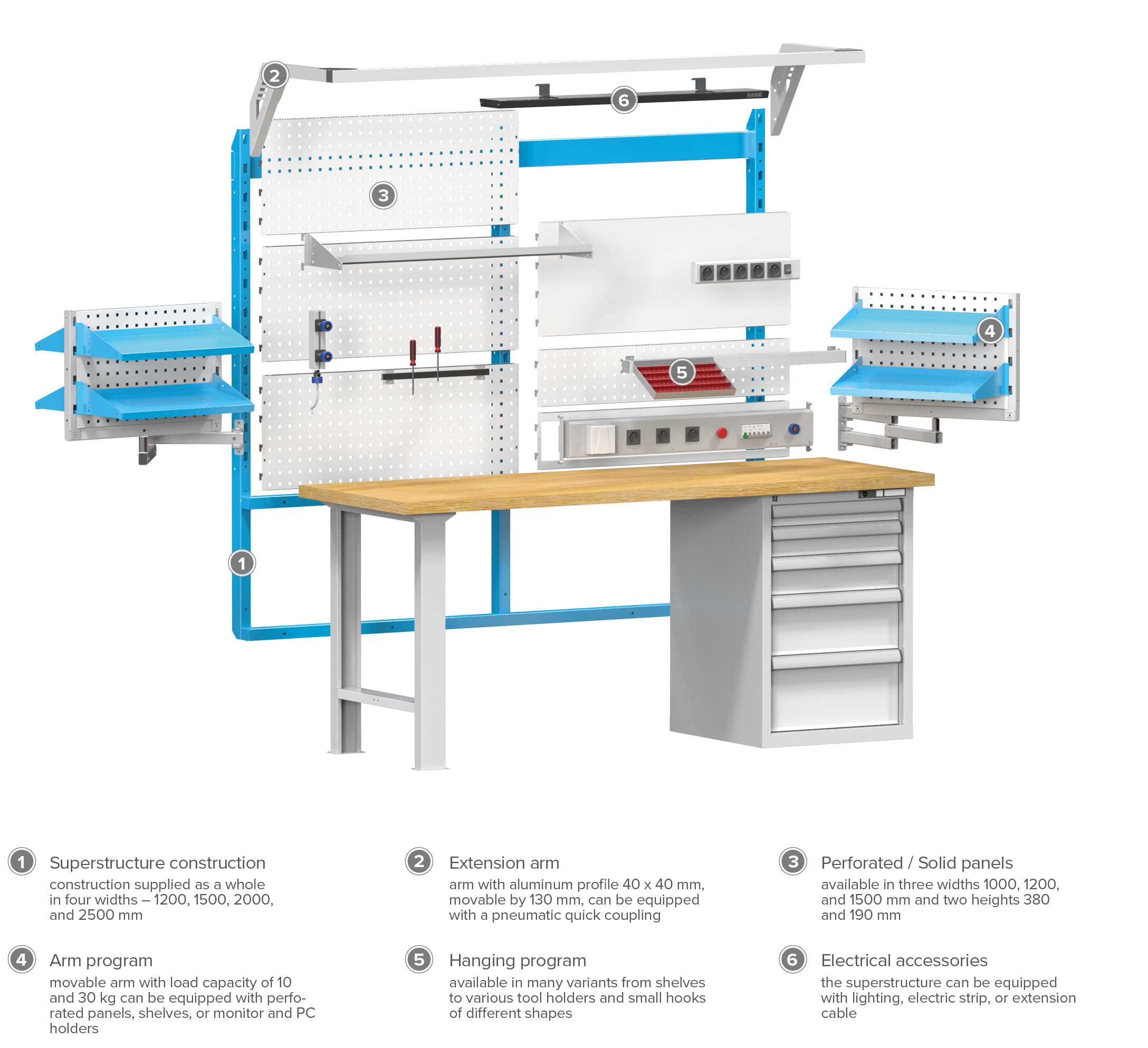 2

6

3

4

5

1

1 Superstructure construction
construction supplied as a whole in four widths – 1200, 1500, 2000, and 2500 mm

2 Extension arm
arm with aluminum profile 40 x 40 mm, movable by 130 mm, can be equipped with a pneumatic quick coupling

3 Perforated / Solid panels
available in three widths 1000, 1200, and 1500 mm and two heights 380 and 190 mm

4 Arm program
movable arm with load capacity of 10 and 30 kg can be equipped with perforated panels, shelves, or monitor and PC holders

5 Hanging program
available in many variants from shelves to various tool holders and small hooks of different shapes

6 Electrical accessories
the superstructure can be equipped with lighting, electric strip, or extension cable